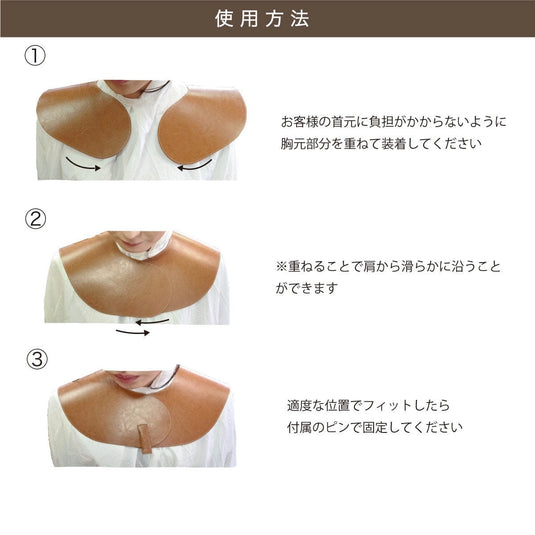 使用方法

①

お客様の首元に負担がかからないように胸元部分を重ねて装着してください

②

※重ねることで肩から滑らかに沿うことができます

③

適度な位置でフィットしたら付属のピンで固定してください