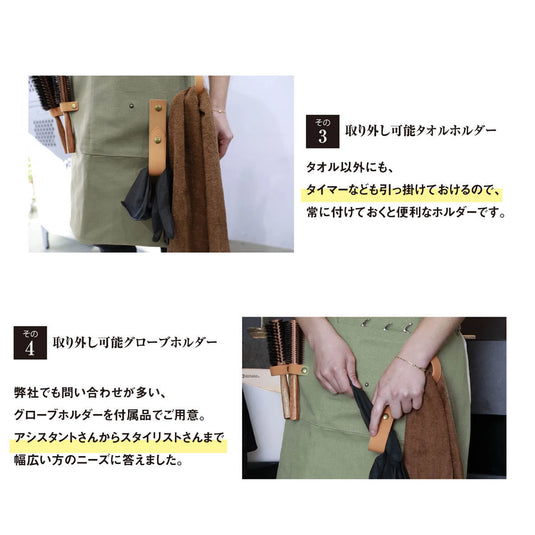 その
3
取り外し可能タオルホルダー

タオル以外にも、
タイマーなども引っ掛けておけるので、
常に付けておくと便利なホルダーです。

その
4
取り外し可能グローブホルダー

弊社でも問い合わせが多い、
グローブホルダーを付属品でご用意。
アシスタントさんからスタイリストさんまで
幅広い方のニーズに答えました。