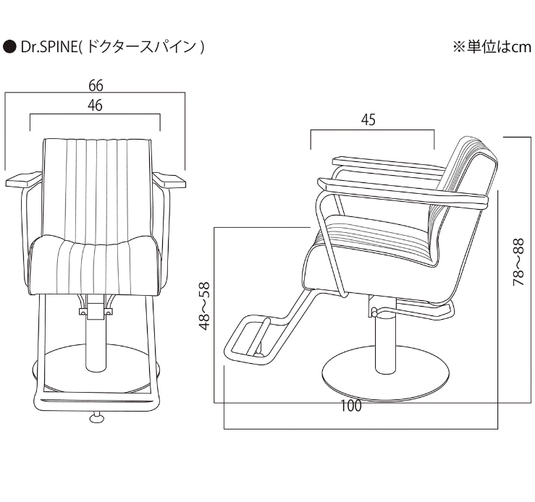 ● Dr.SPINE( ドクタースパイン )

※単位はcm

66

46

45

48~58

78~88

100