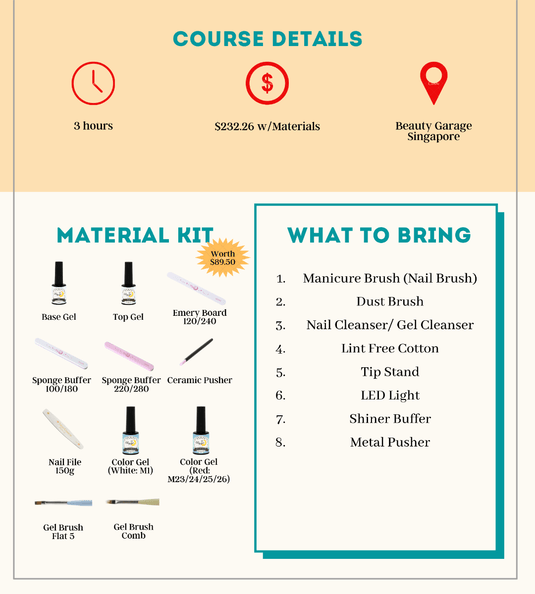 COURSE DETAILS

3 hours

$232.26 w/Materials

Beauty Garage Singapore

MATERIAL KIT

Worth $89.50

Base Gel

Top Gel

Emery Board 120/240

Sponge Buffer 100/180

Sponge Buffer 220/280

Ceramic Pusher

Nail File 150g

Color Gel (White: M1)

Color Gel (Red: M23/24/25/26)

Gel Brush Flat 5

Gel Brush Comb

WHAT TO BRING

1. Manicure Brush (Nail Brush)
2. Dust Brush
3. Nail Cleanser/ Gel Cleanser
4. Lint Free Cotton
5. Tip Stand
6. LED Light
7. Shiner Buffer
8. Metal Pusher