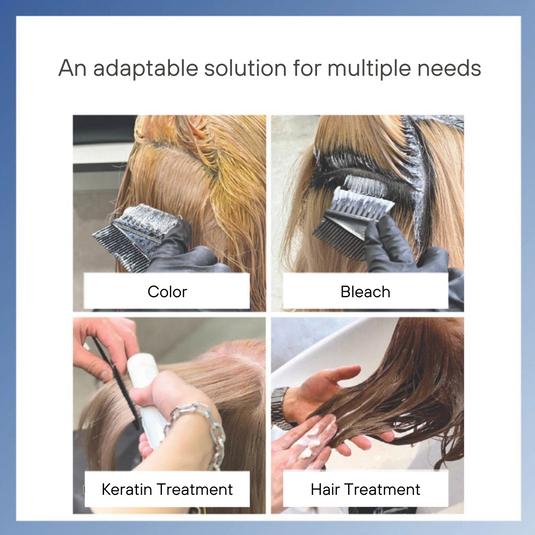 An adaptable solution for multiple needs

Color

Bleach

Keratin Treatment

Hair Treatment