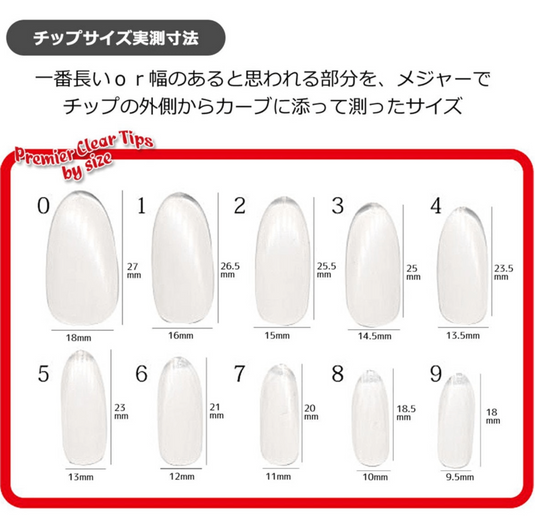 チップサイズ実測寸法

一番長いｏｒ幅のあると思われる部分を、メジャーでチップの外側からカーブに添って測ったサイズ

Premier Clear Tips by size

0
27 mm
18mm

1
26.5 mm
16mm

2
25.5 mm
15mm

3
25 mm
14.5mm

4
23.5 mm
13.5mm

5
23 mm
13mm

6
21 mm
12mm

7
20 mm
11mm

8
18.5 mm
10mm

9
18 mm
9.5mm