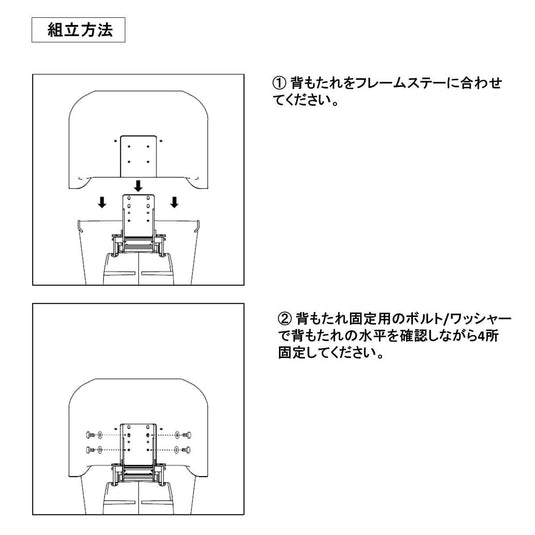 組立方法

① 背もたれをフレームステーに合わせてください。

② 背もたれ固定用のボルト/ワッシャーで背もたれの水平を確認しながら4所固定してください。