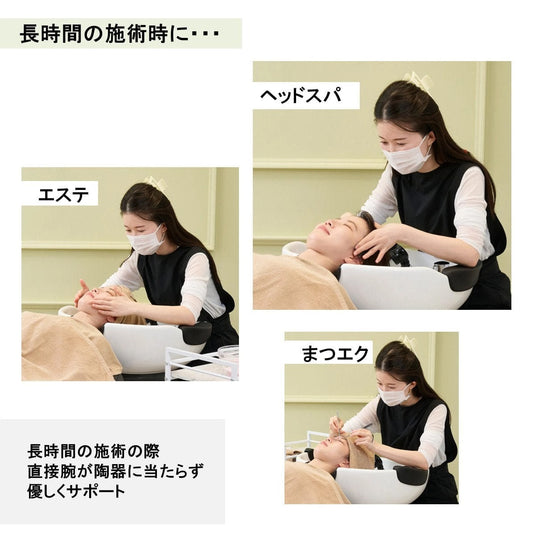 長時間の施術時に･･･

ヘッドスパ

エステ

まつエク

長時間の施術の際
直接腕が陶器に当たらず
優しくサポート