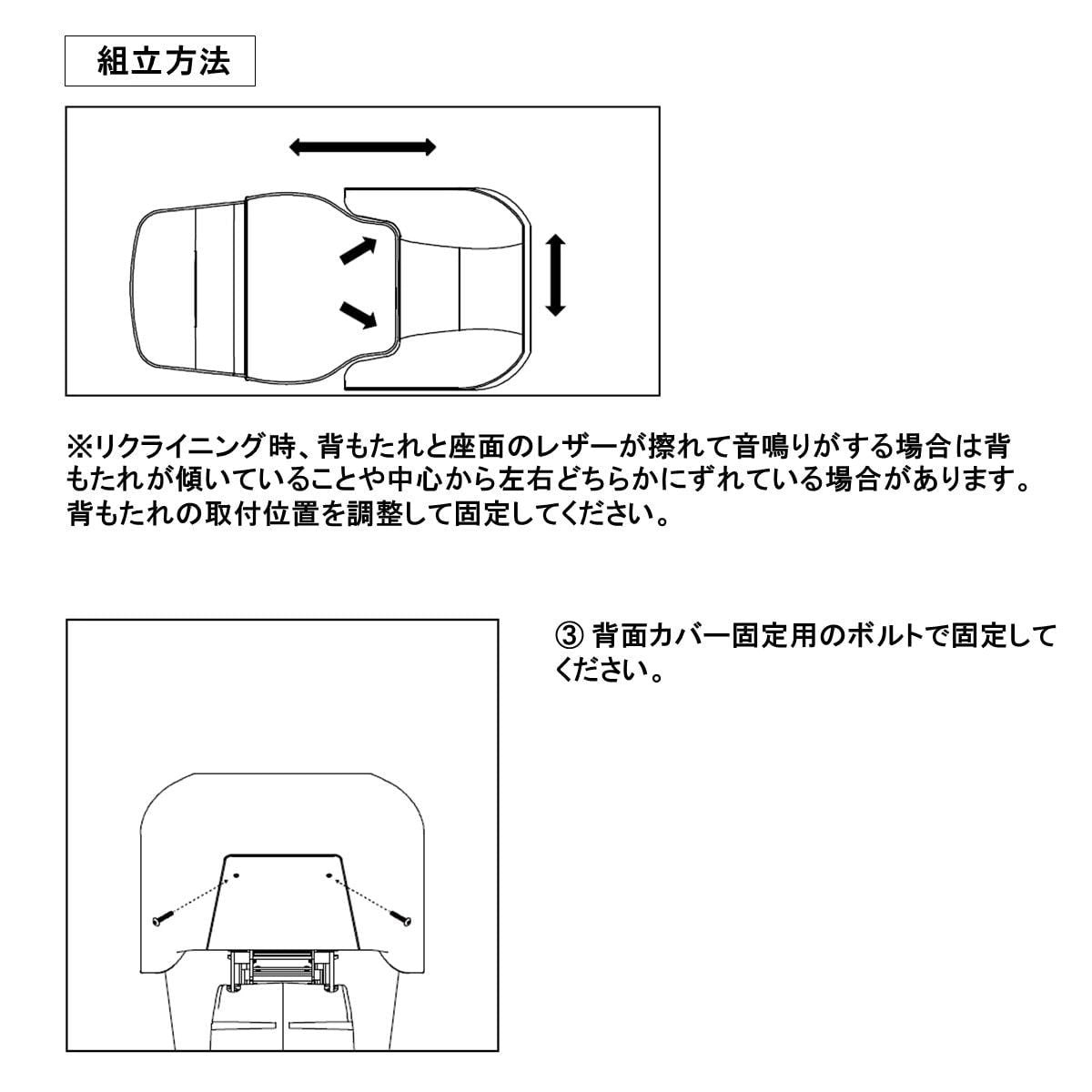 組立方法

※リクライニング時、背もたれと座面のレザーが擦れて音鳴りがする場合は背もたれが傾いていることや中心から左右どちらかにずれている場合があります。背もたれの取付位置を調整して固定してください。

③ 背面カバー固定用のボルトで固定してください。