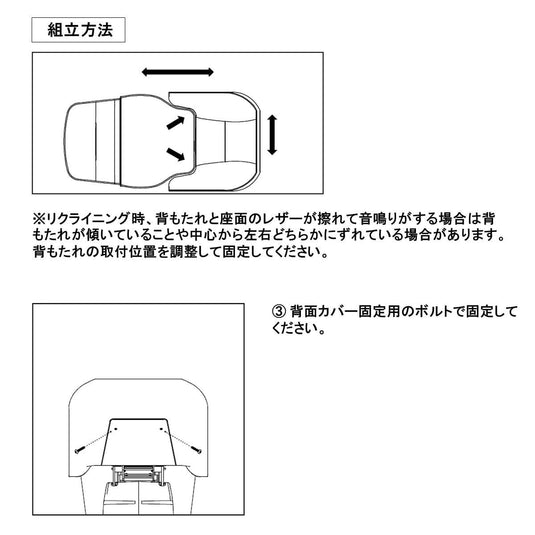 組立方法

※リクライニング時、背もたれと座面のレザーが擦れて音鳴りがする場合は背もたれが傾いていることや中心から左右どちらかにずれている場合があります。背もたれの取付位置を調整して固定してください。

③ 背面カバー固定用のボルトで固定してください。