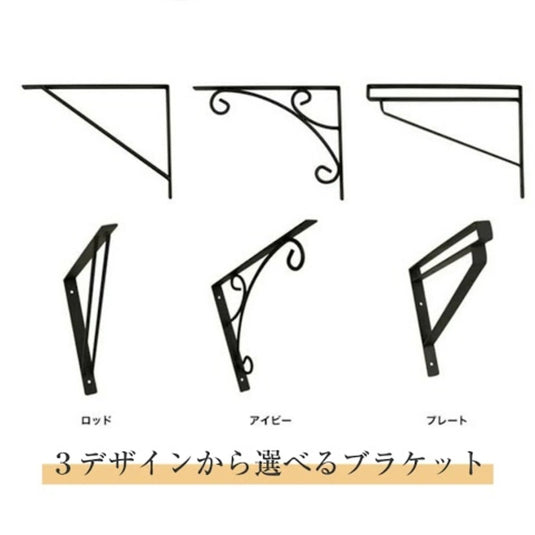 ロッド

アイビー

プレート

３デザインから選べるブラケット