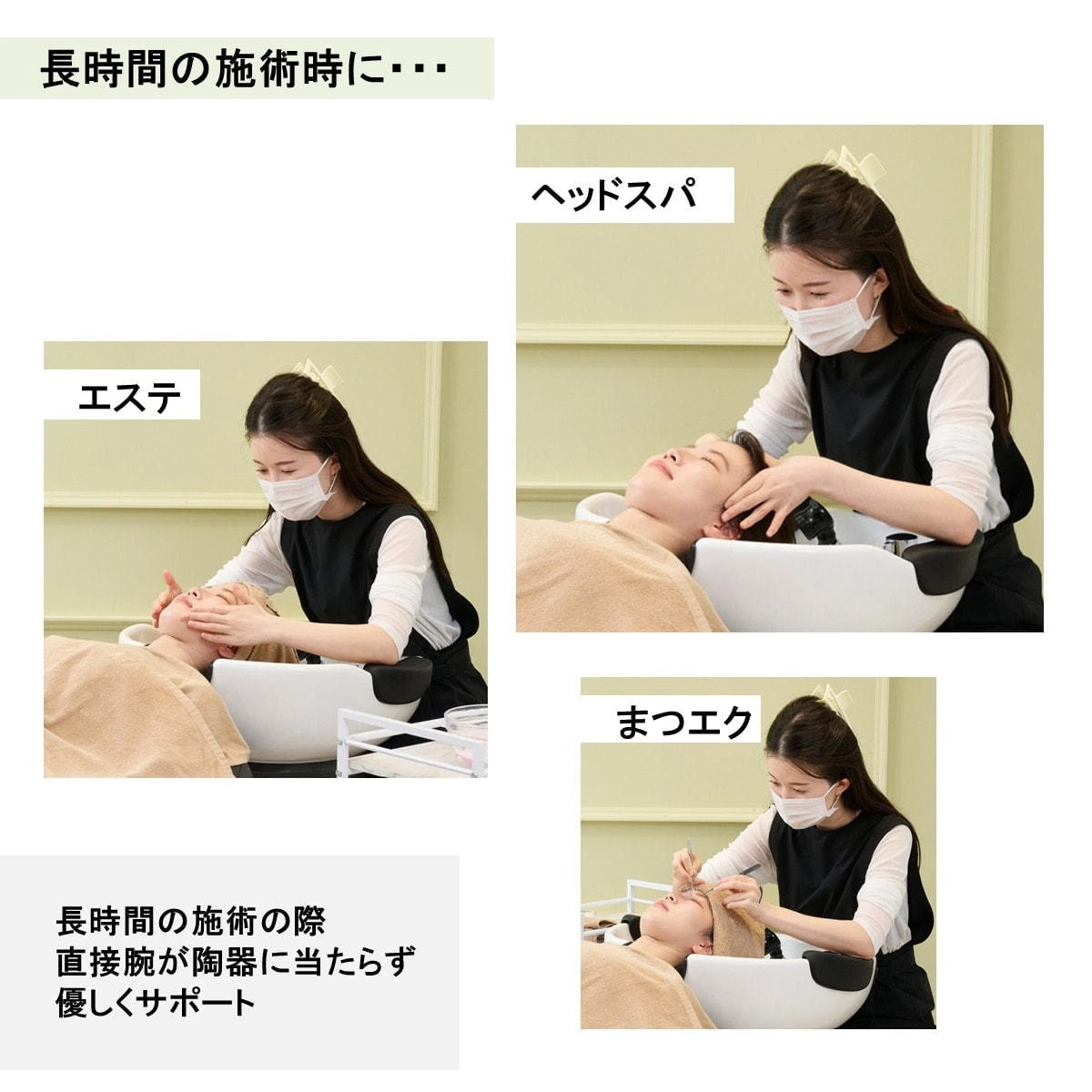 長時間の施術時に・・・

ヘッドスパ

エステ

まつエク

長時間の施術の際
直接腕が陶器に当たらず
優しくサポート