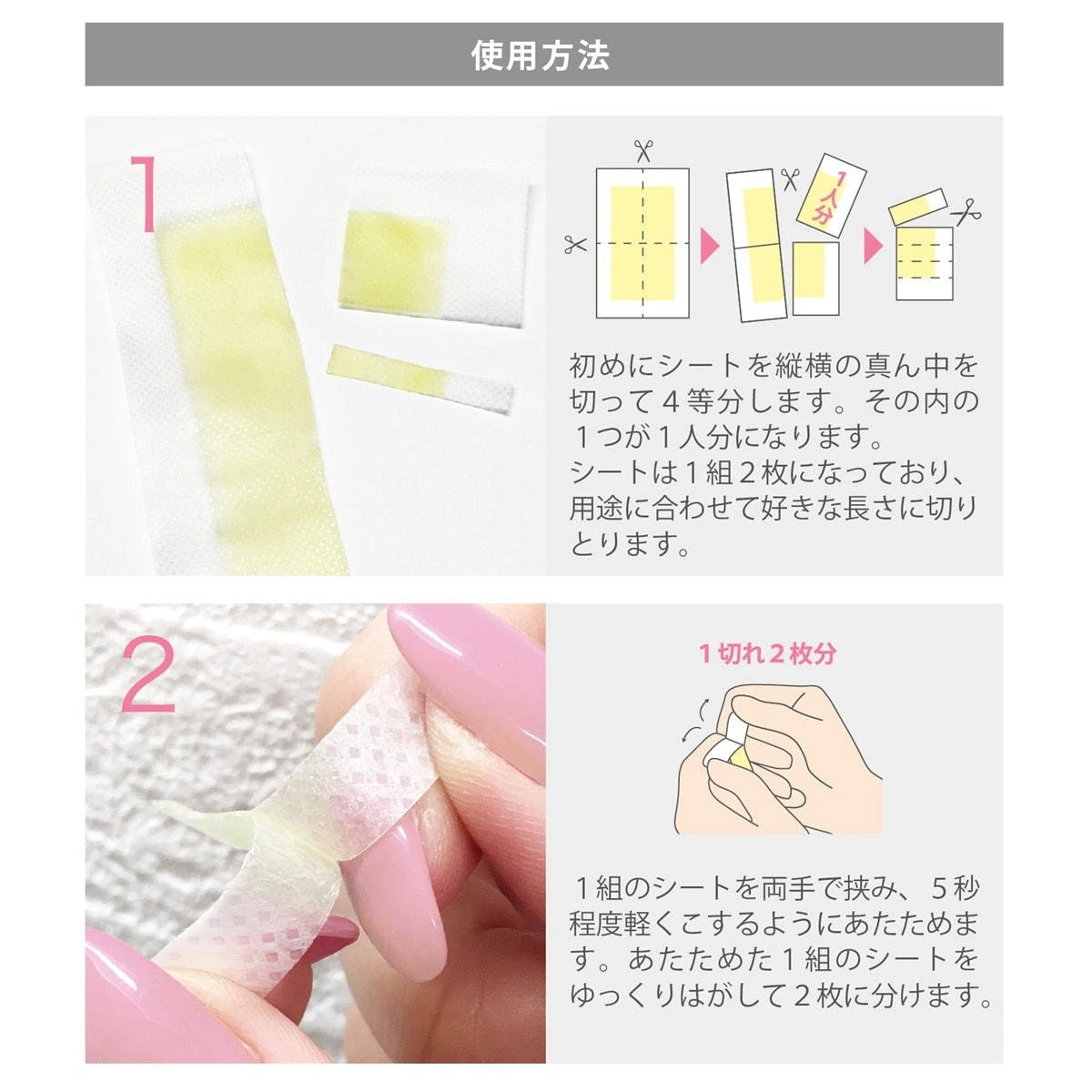 使用方法

1

1人分

初めにシートを縦横の真ん中を切って４等分します。その内の１つが１人分になります。
シートは１組２枚になっており、用途に合わせて好きな長さに切りとります。

2

１切れ２枚分

１組のシートを両手で挟み、５秒程度軽くこするようにあたためます。あたためた１組のシートをゆっくりはがして２枚に分けます。