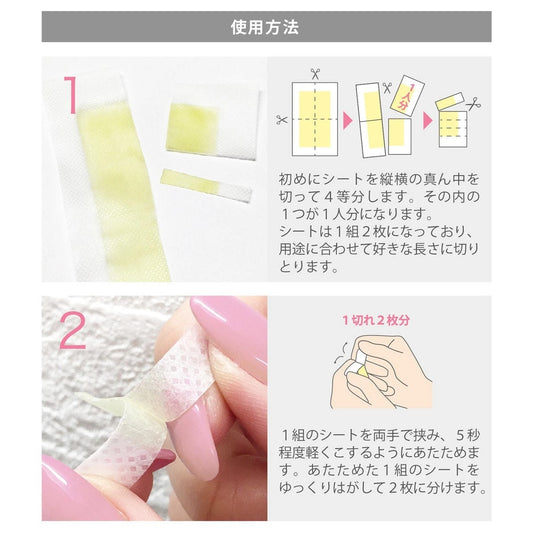 使用方法

1

1人分

初めにシートを縦横の真ん中を切って４等分します。その内の１つが１人分になります。
シートは１組２枚になっており、用途に合わせて好きな長さに切りとります。

2

１切れ２枚分

１組のシートを両手で挟み、５秒程度軽くこするようにあたためます。あたためた１組のシートをゆっくりはがして２枚に分けます。